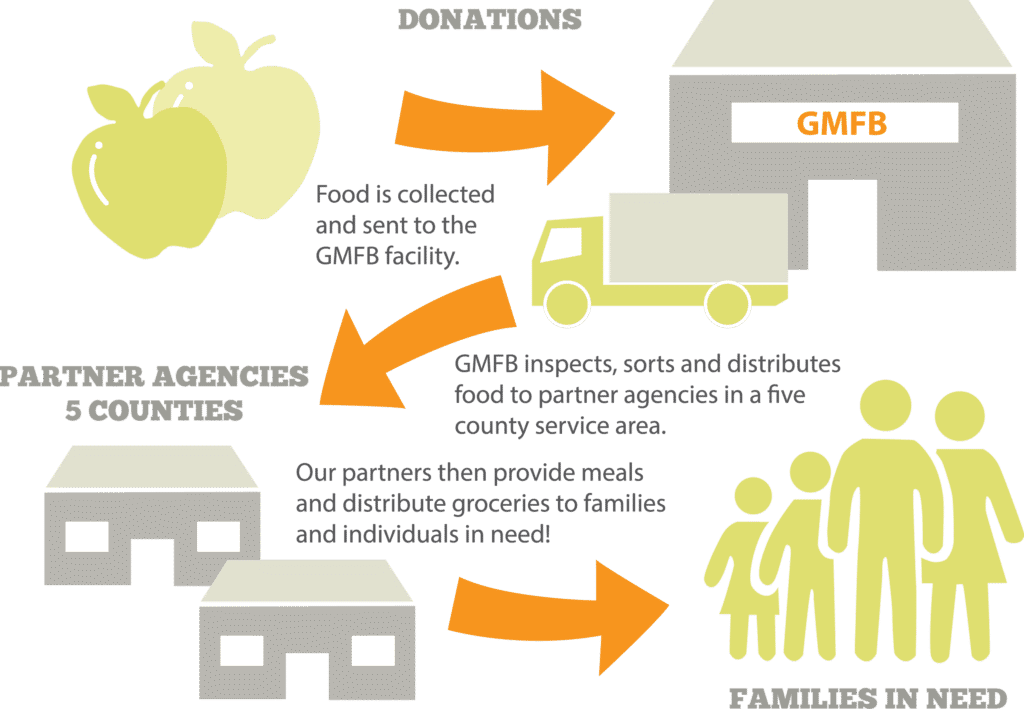 DONATIONS

GMFB

Food is collected and sent to the GMFB facility.

PARTNER AGENCIES
5 COUNTIES

GMFB inspects, sorts and distributes food to partner agencies in a five county service area.

Our partners then provide meals and distribute groceries to families and individuals in need!

FAMILIES IN NEED